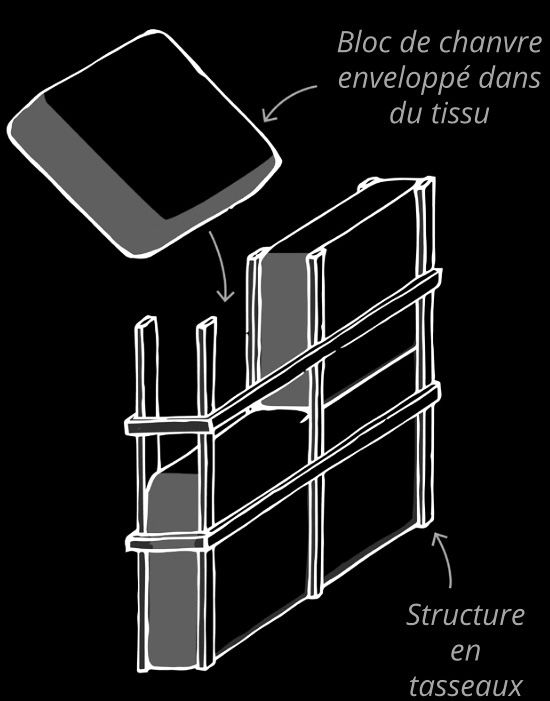 Bloc de chanvre enveloppé dans du tissu

Structure en tasseaux