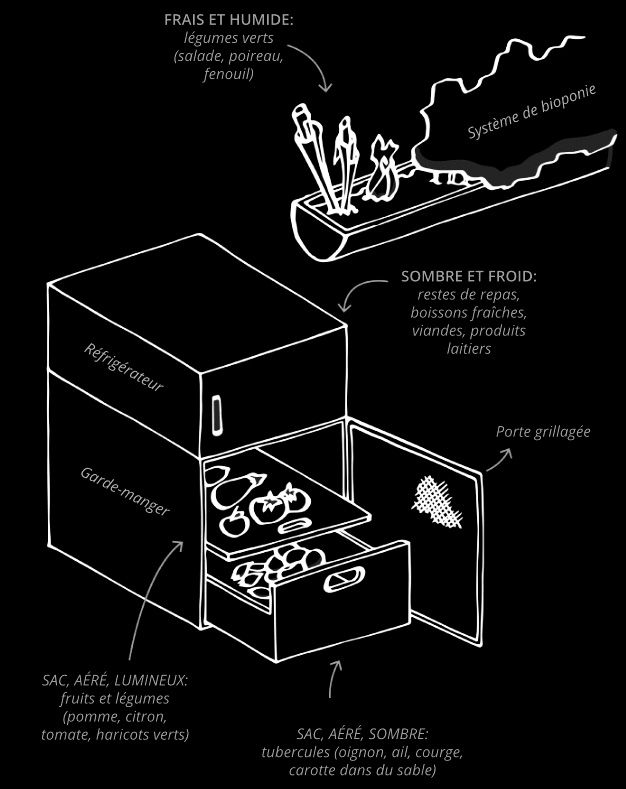 FRAIS ET HUMIDE:
légumes verts
(salade, poireau,
fenouil)

Système de bioponie

SOMBRE ET FROID:
restes de repas,
boissons fraîches,
viandes, produits
laitiers

Réfrigérateur

Garde-manger

Porte grillagée

SAC, AÉRÉ, LUMINEUX:
fruits et légumes
(pomme, citron,
tomate, haricots verts)

SAC, AÉRÉ, SOMBRE:
tubercules (oignon, ail, courge,
carotte dans du sable)