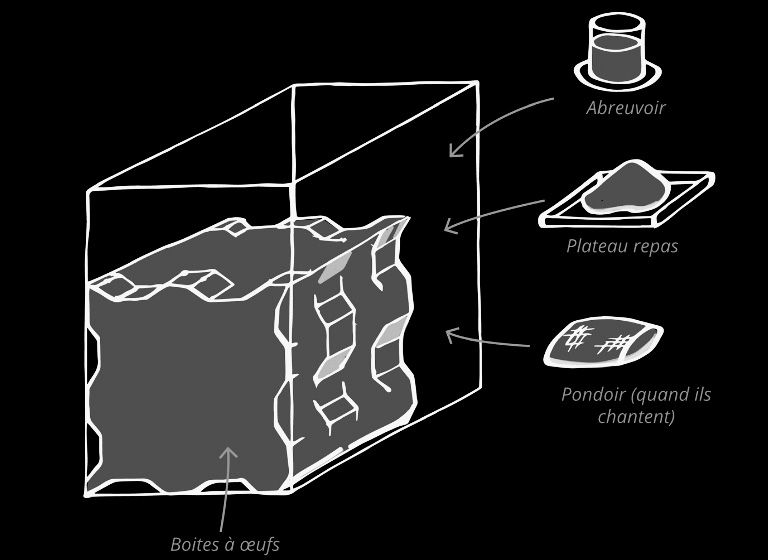 Abreuvoir

Plateau repas

Pondoir (quand ils chantent)

Boites à œufs