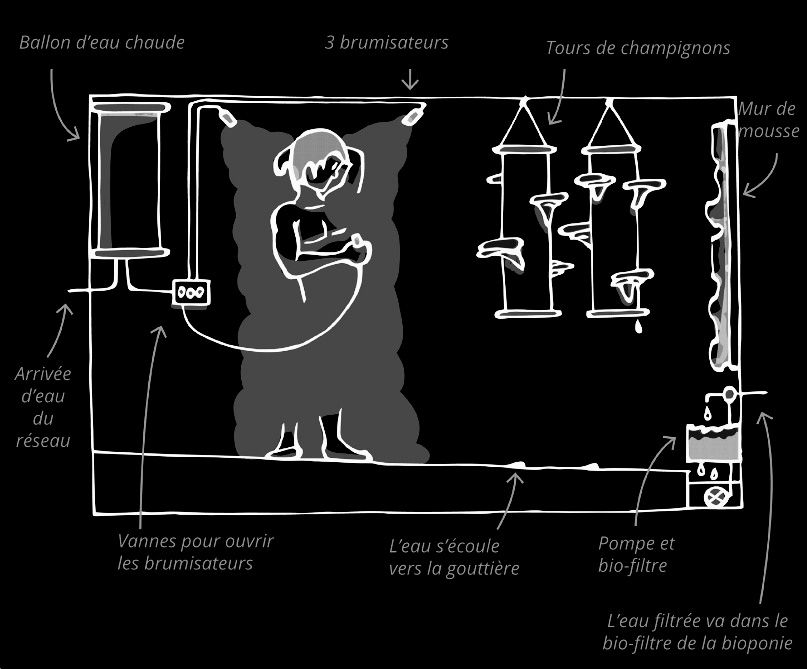 Ballon d'eau chaude

3 brumisateurs

Tours de champignons

Mur de mousse

Arrivée d'eau du réseau

Vannes pour ouvrir les brumisateurs

L'eau s'écoule vers la gouttière

Pompe et bio-filtre

L'eau filtrée va dans le bio-filtre de la bioponie